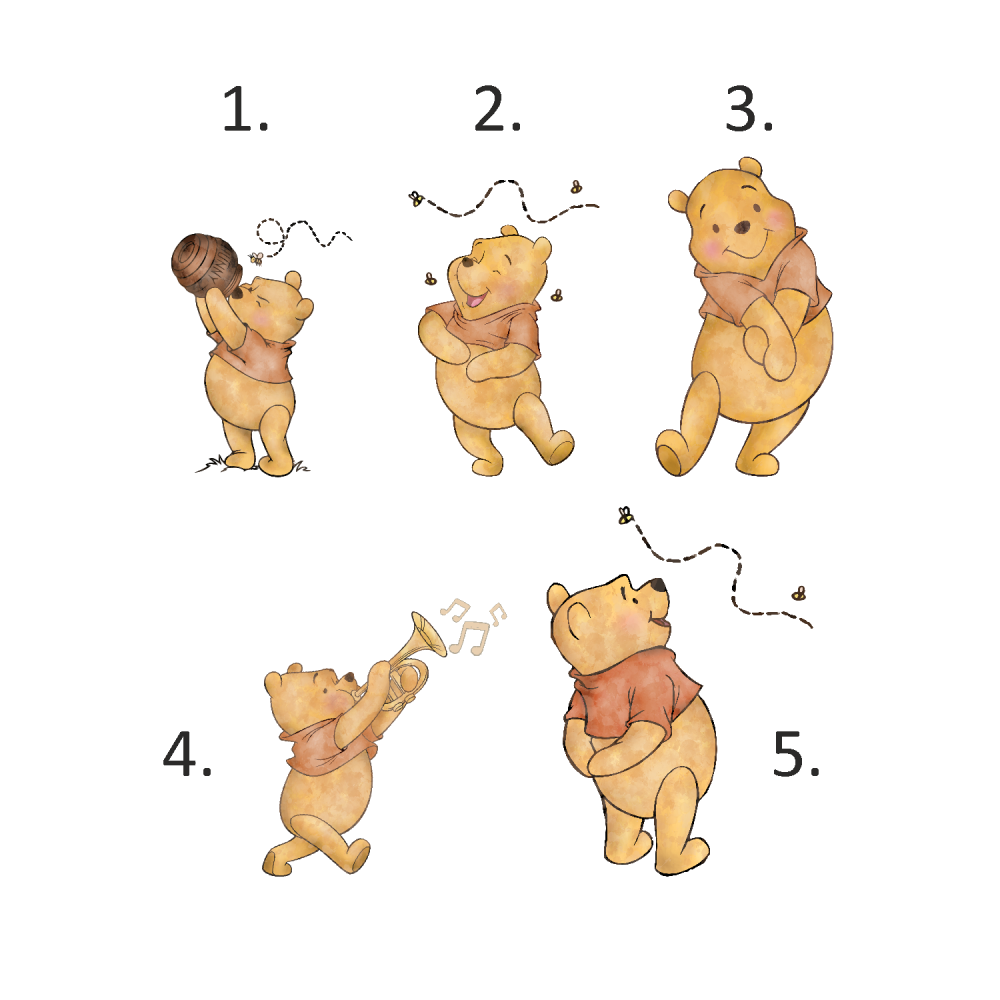 1.

2.

3.

4.

5.